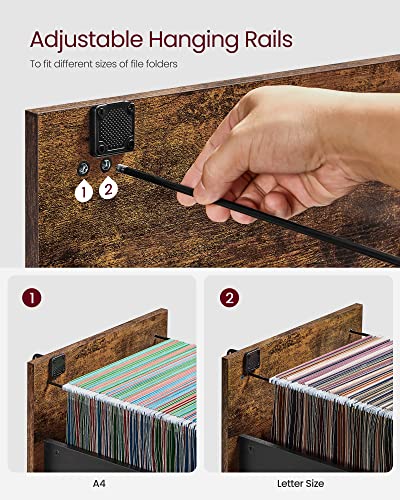 Adjustable Hanging Rails

To fit different sizes of file folders

1

2

1

2

A4

Letter Size