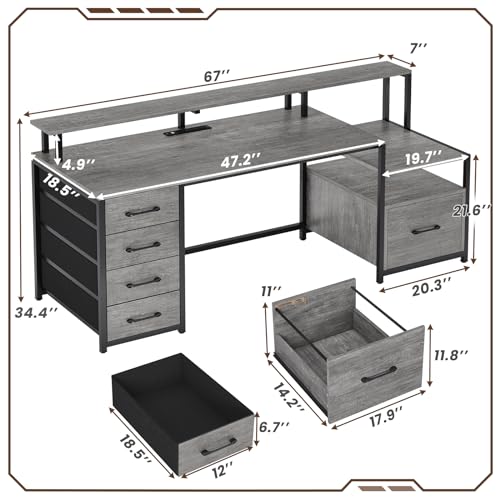 67''

7''

4.9''

47.2''

19.7''

18.5''

21.6''

34.4''

20.3''

11''

11.8''

14.2''

17.9''

6.7''

18.5''

12''