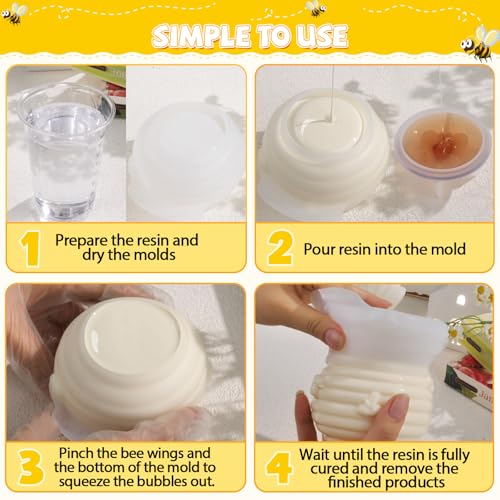 SIMPLE TO USE

1 Prepare the resin and dry the molds

2 Pour resin into the mold

3 Pinch the bee wings and the bottom of the mold to squeeze the bubbles out.

4 Wait until the resin is fully cured and remove the finished products