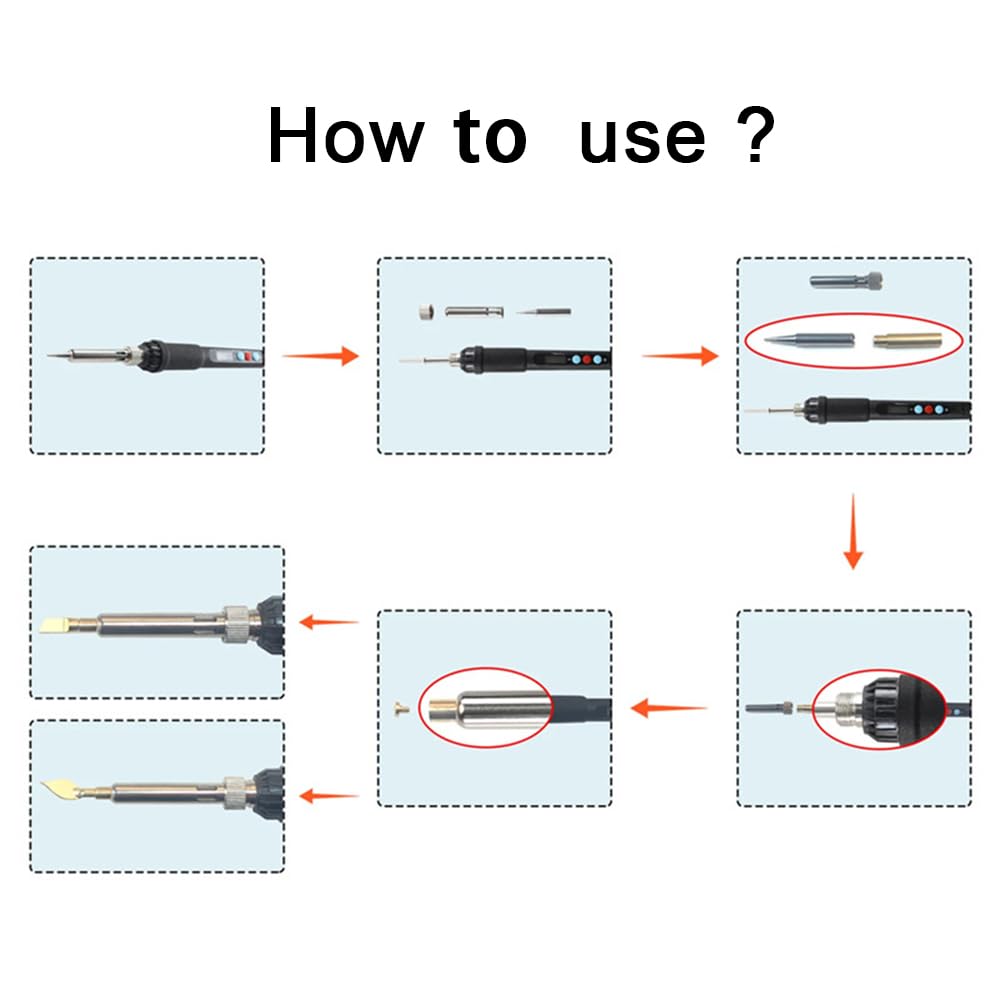 How to use ?