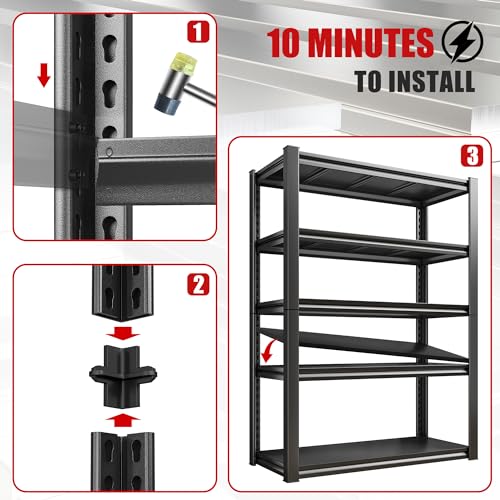 1

10 MINUTES
TO INSTALL

3

2