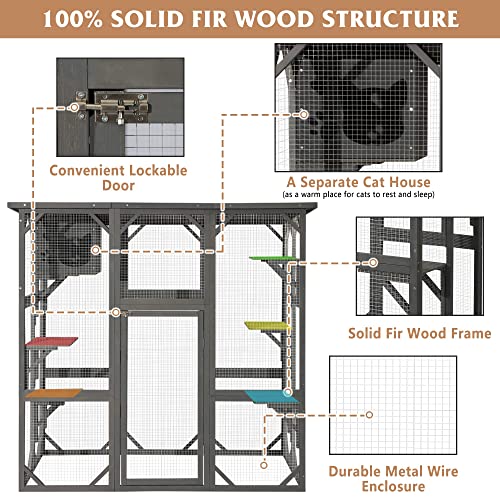 100% SOLID FIR WOOD STRUCTURE

Convenient Lockable Door

A Separate Cat House
(as a warm place for cats to rest and sleep)

Solid Fir Wood Frame

Durable Metal Wire Enclosure