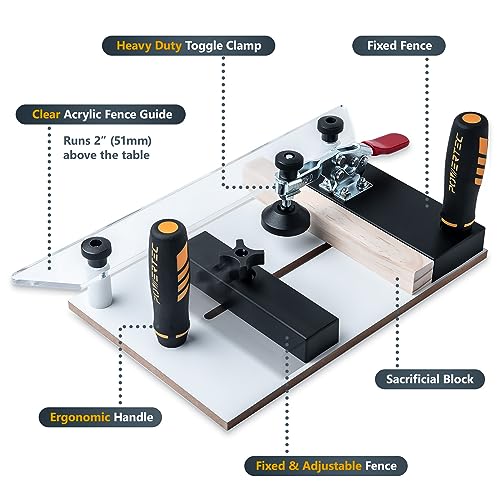 Heavy Duty Toggle Clamp

Fixed Fence

Clear Acrylic Fence Guide

Runs 2" (51mm) above the table

POWERTEC

POWERTEC

Sacrificial Block

Ergonomic Handle

Fixed & Adjustable Fence