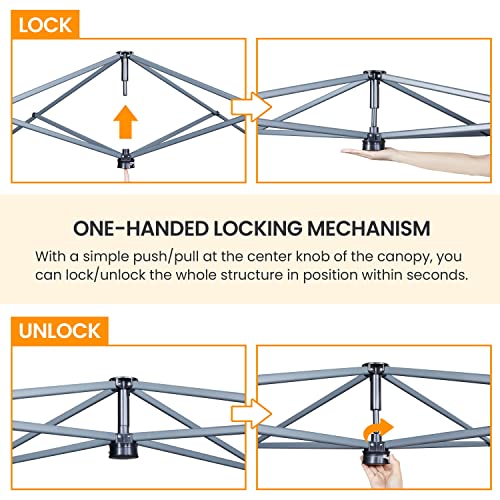 LOCK

ONE-HANDED LOCKING MECHANISM

With a simple push/pull at the center knob of the canopy, you can lock/unlock the whole structure in position within seconds.

UNLOCK