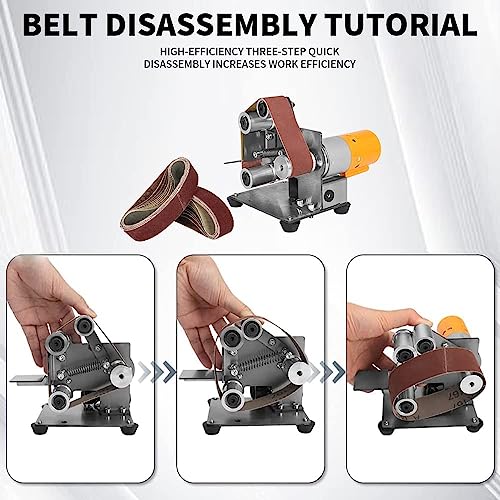 BELT DISASSEMBLY TUTORIAL

HIGH-EFFICIENCY THREE-STEP QUICK DISASSEMBLY INCREASES WORK EFFICIENCY