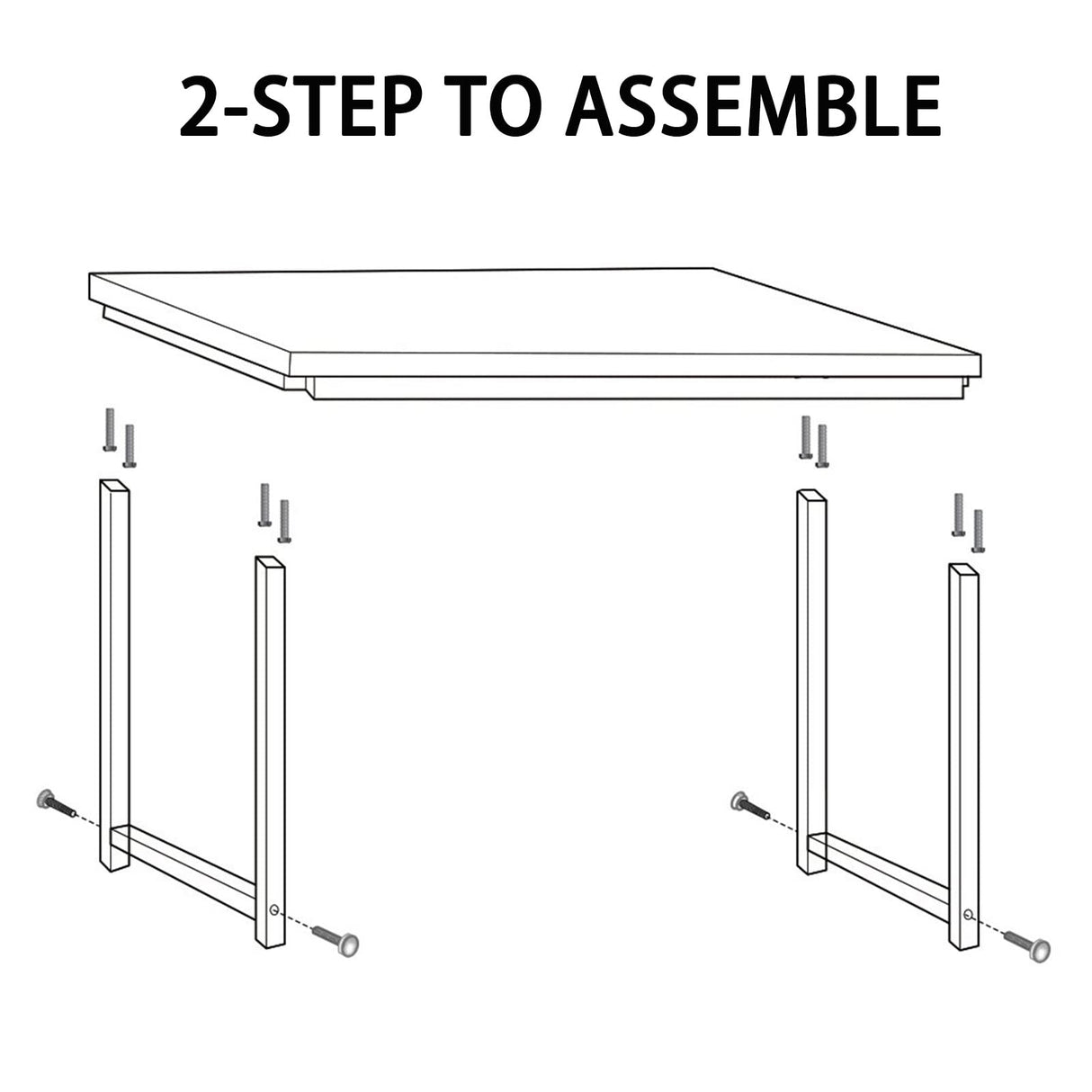 2-STEP TO ASSEMBLE