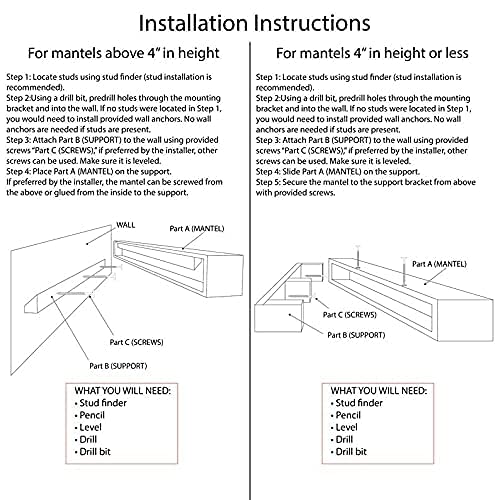 Installation Instructions

For mantels above 4" in height

Step 1: Locate studs using stud finder (stud installation is recommended).
Step 2:Using a drill bit, predrill holes through the mounting bracket and into the wall. If no studs were located in Step 1, you would need to install provided wall anchors. No wall anchors are needed if studs are present.
Step 3: Attach Part B (SUPPORT) to the wall using provided screws "Part C (SCREWS)," if preferred by the installer, other screws can be used. Make sure it is leveled.
Step 4: Place Part A (MANTEL) on the support.
If preferred by the installer, the mantel can be screwed from the above or glued from the inside to the support.

WALL
Part A (MANTEL)
Part C (SCREWS)
Part B (SUPPORT)

WHAT YOU WILL NEED:
• Stud finder
• Pencil
• Level
• Drill
• Drill bit

For mantels 4" in height or less

Step 1: Locate studs using stud finder (stud installation is recommended).
Step 2:Using a drill bit, predrill holes through the mounting bracket and into the wall. If no studs were located in Step 1, you would need to install provided wall anchors. No wall anchors are needed if studs are present.
Step 3: Attach Part B (SUPPORT) to the wall using provided screws "Part C (SCREWS)," if preferred by the installer, other screws can be used. Make sure it is leveled.
Step 4: Slide Part A (MANTEL) on the support.
Step 5: Secure the mantel to the support bracket from above with provided screws.

Part A (MANTEL)
Part C (SCREWS)
Part B (SUPPORT)

WHAT YOU WILL NEED:
• Stud finder
• Pencil
• Level
• Drill
• Drill bit