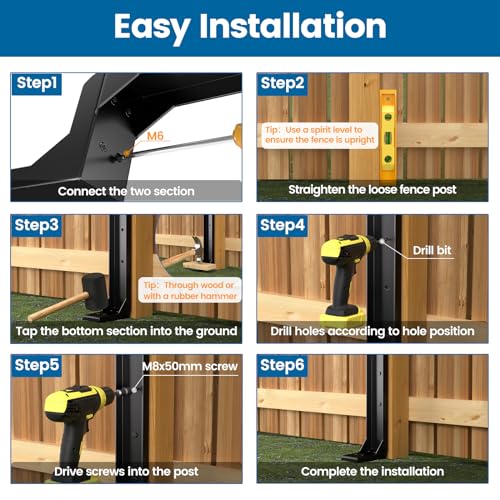 Easy Installation

Step1

M6

Connect the two section

Step2

Tip: Use a spirit level to ensure the fence is upright

Straighten the loose fence post

Step3

Tip: Through wood or with a rubber hammer

Tap the bottom section into the ground

Step4

Drill bit

Drill holes according to hole position

Step5

M8x50mm screw

Drive screws into the post

Step6

Complete the installation