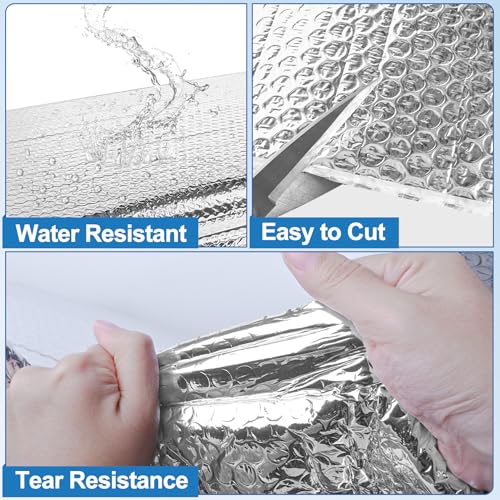 Water Resistant

Easy to Cut

Tear Resistance