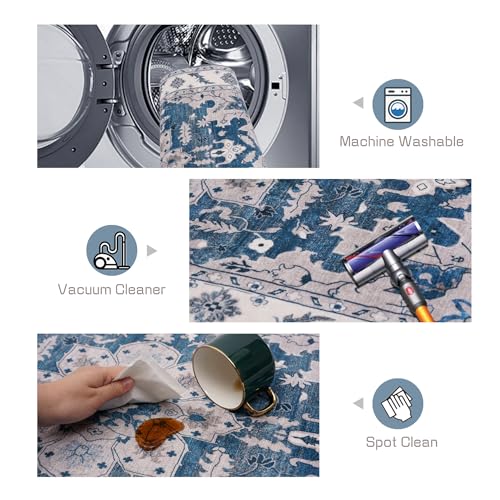 Machine Washable

Vacuum Cleaner

Spot Clean