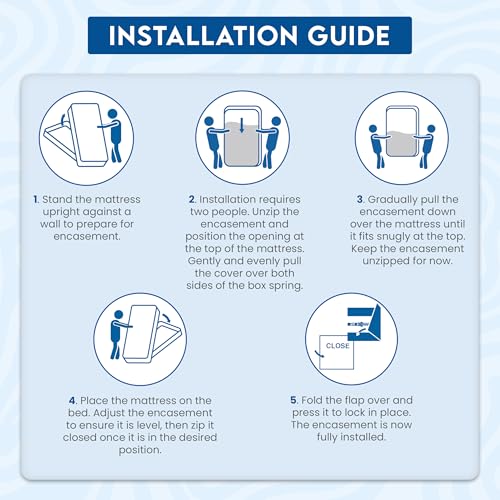 INSTALLATION GUIDE

1. Stand the mattress upright against a wall to prepare for encasement.

2. Installation requires two people. Unzip the encasement and position the opening at the top of the mattress. Gently and evenly pull the cover over both sides of the box spring.

3. Gradually pull the encasement down over the mattress until it fits snugly at the top. Keep the encasement unzipped for now.

4. Place the mattress on the bed. Adjust the encasement to ensure it is level, then zip it closed once it is in the desired position.

CLOSE

5. Fold the flap over and press it to lock in place. The encasement is now fully installed.