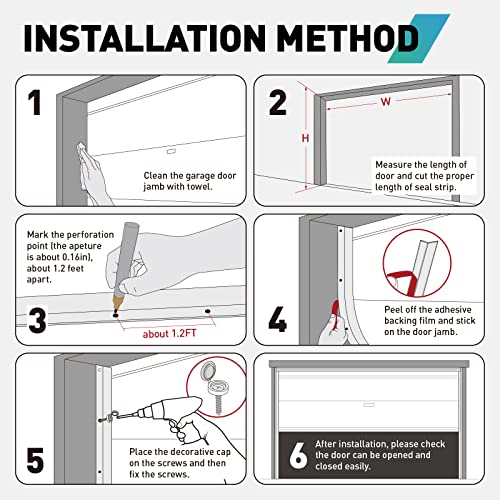 INSTALLATION METHOD

1

Clean the garage door jamb with towel.

2

W

H

Measure the length of door and cut the proper length of seal strip.

Mark the perforation point (the apeture is about 0.16in), about 1.2 feet apart.

3

about 1.2FT

4

Peel off the adhesive backing film and stick on the door jamb.

5

Place the decorative cap on the screws and then fix the screws.

6

After installation, please check the door can be opened and closed easily.