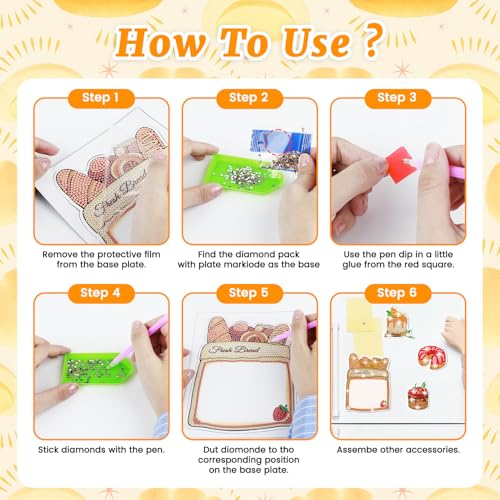 How To Use ?

Step 1

Fresh Bread

Remove the protective film from the base plate.

Step 2

Find the diamond pack with plate markiode as the base

Step 3

Use the pen dip in a little glue from the red square.

Step 4

Stick diamonds with the pen.

Step 5

Fresh Bread

Dut diomonde to tho corresponding position on the base plate.

Step 6

Assembe other accessories.