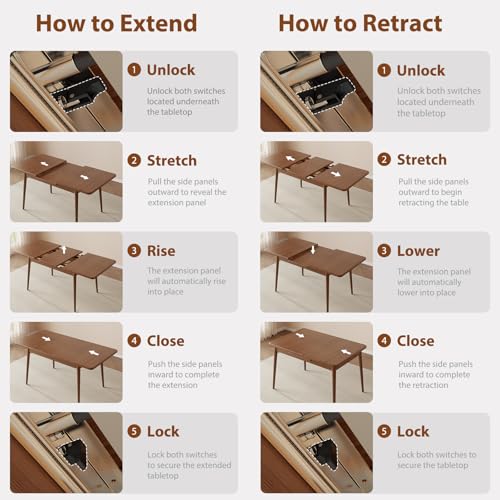 How to Extend

1 Unlock
Unlock both switches located underneath the tabletop

2 Stretch
Pull the side panels outward to reveal the extension panel

3 Rise
The extension panel will automatically rise into place

4 Close
Push the side panels inward to complete the extension

5 Lock
Lock both switches to secure the extended tabletop

How to Retract

1 Unlock
Unlock both switches located underneath the tabletop

2 Stretch
Pull the side panels outward to begin retracting the table

3 Lower
The extension panel will automatically lower into place

4 Close
Push the side panels inward to complete the retraction

5 Lock
Lock both switches to secure the tabletop