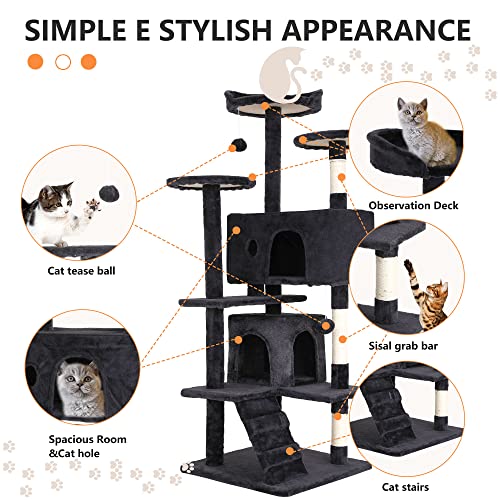 SIMPLE E STYLISH APPEARANCE

Observation Deck

Cat tease ball

Sisal grab bar

Spacious Room &Cat hole

Cat stairs