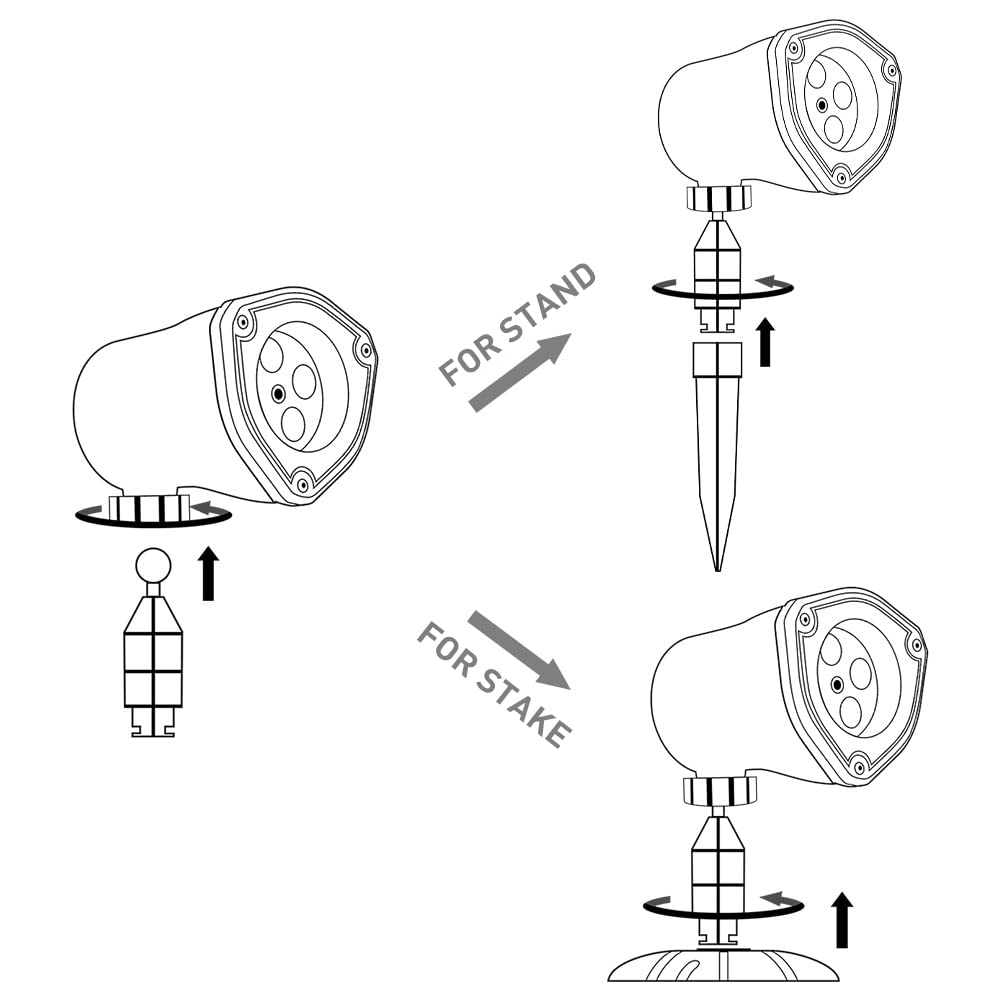 FOR STAND

FOR STAKE