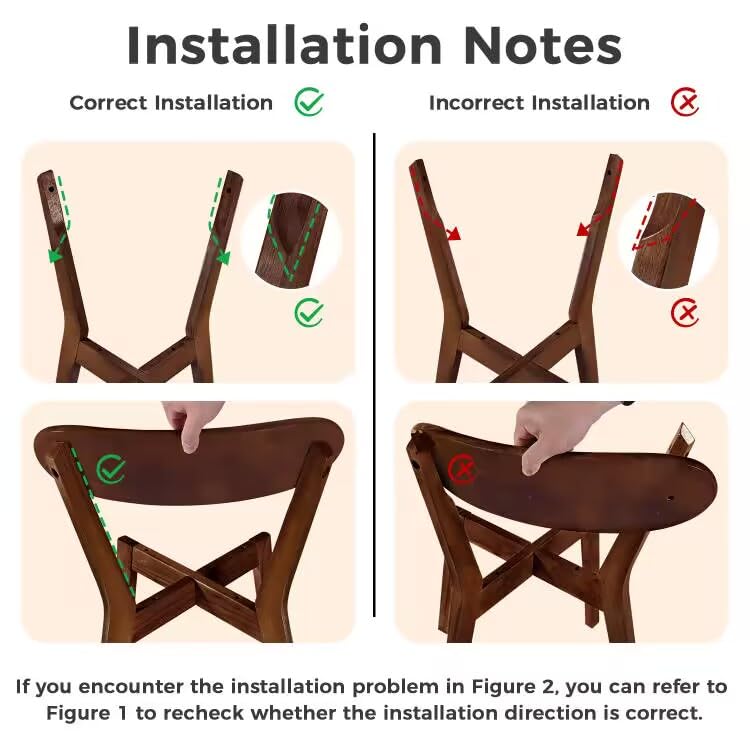 Installation Notes

Correct Installation

Incorrect Installation

If you encounter the installation problem in Figure 2, you can refer to Figure 1 to recheck whether the installation direction is correct.