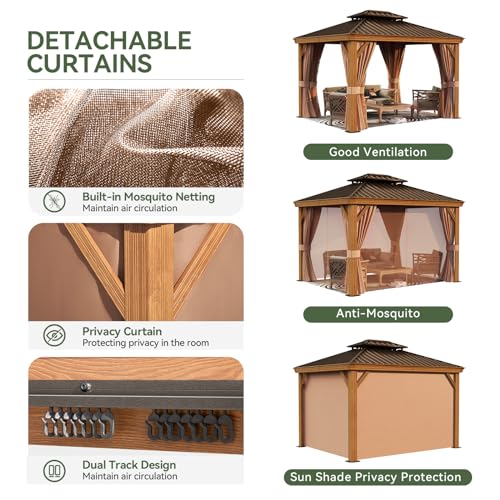 DETACHABLE CURTAINS

Built-in Mosquito Netting
Maintain air circulation

Privacy Curtain
Protecting privacy in the room

Dual Track Design
Maintain air circulation

Good Ventilation

Anti-Mosquito

Sun Shade Privacy Protection