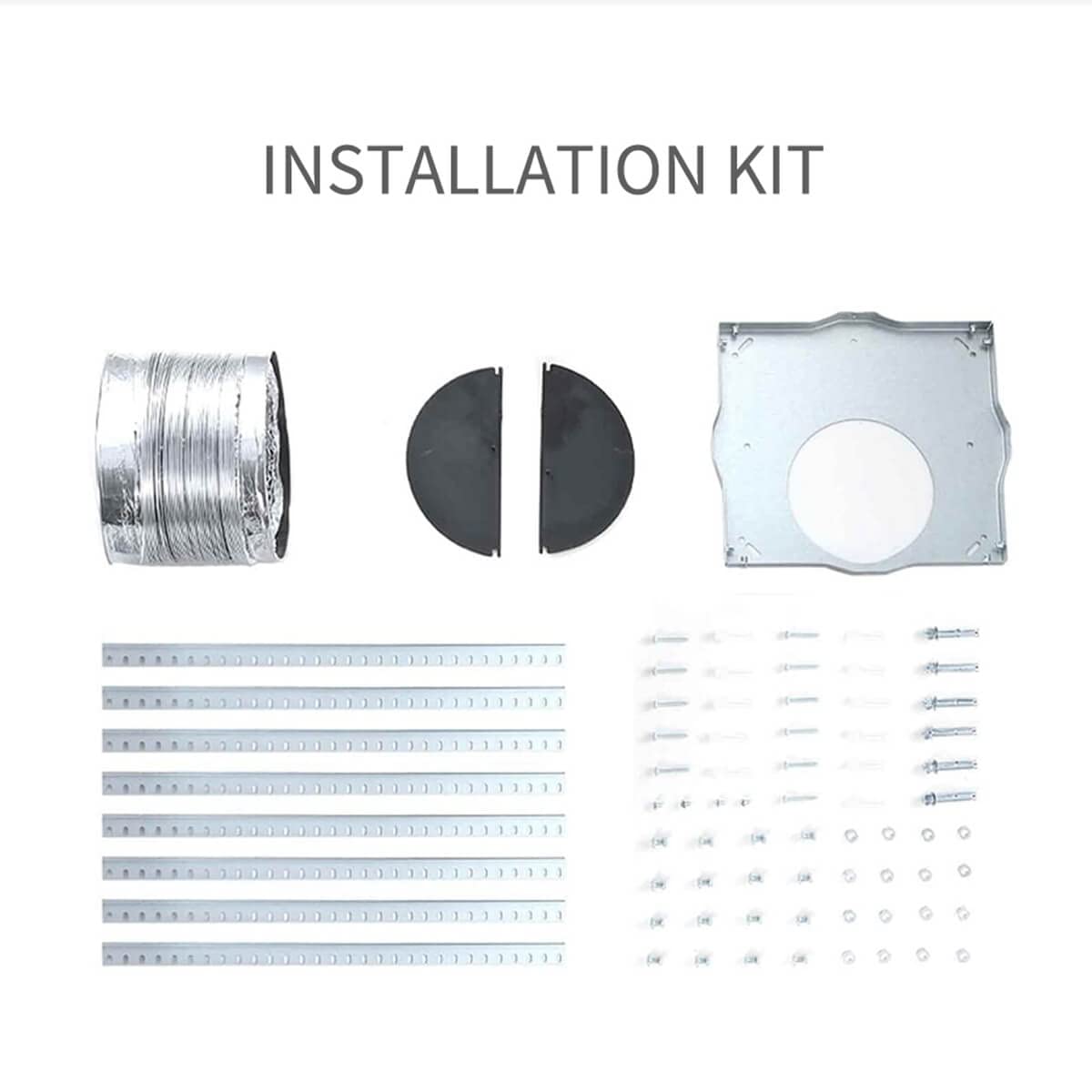 INSTALLATION KIT