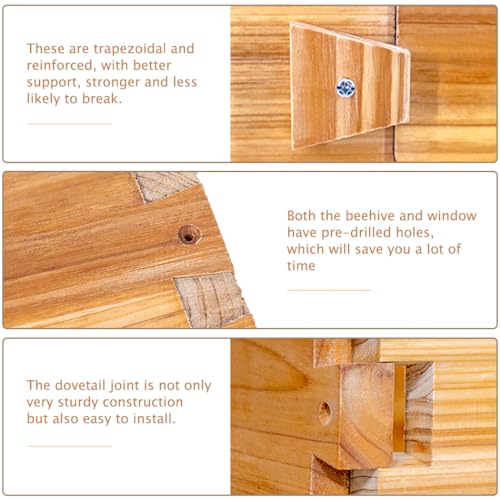 These are trapezoidal and reinforced, with better support, stronger and less likely to break.

Both the beehive and window have pre-drilled holes, which will save you a lot of time

The dovetail joint is not only very sturdy construction but also easy to install.