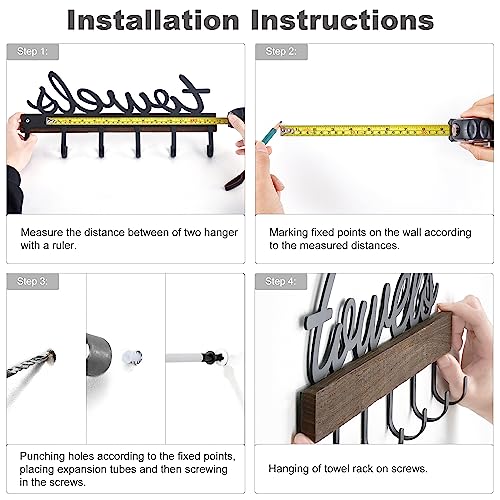 Installation Instructions

Step 1:

towels

Measure the distance between of two hanger with a ruler.

Step 2:

Marking fixed points on the wall according to the measured distances.

Step 3:

Punching holes according to the fixed points, placing expansion tubes and then screwing in the screws.

Step 4:

towels

Hanging of towel rack on screws.