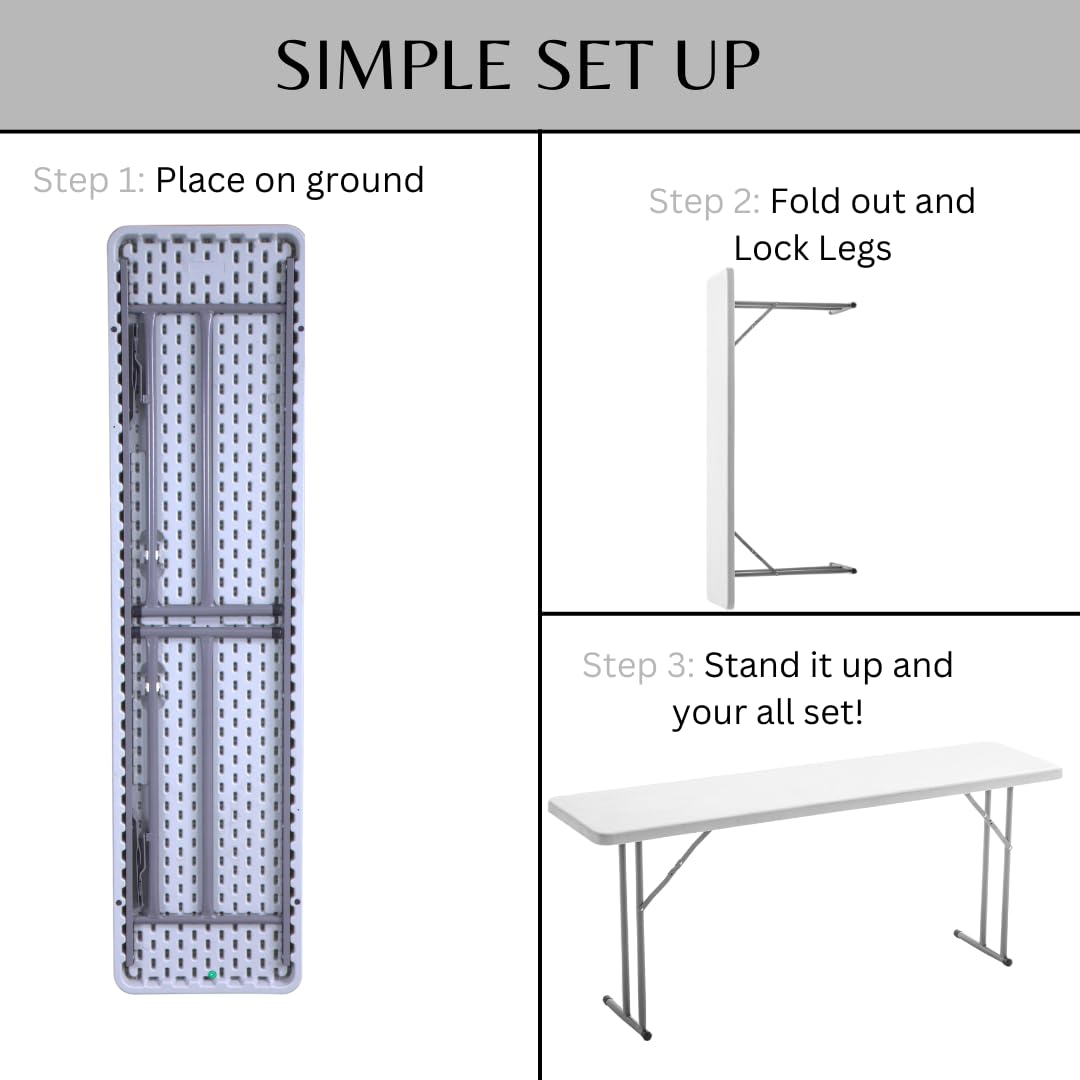 SIMPLE SET UP

Step 1: Place on ground

Step 2: Fold out and Lock Legs

Step 3: Stand it up and your all set!