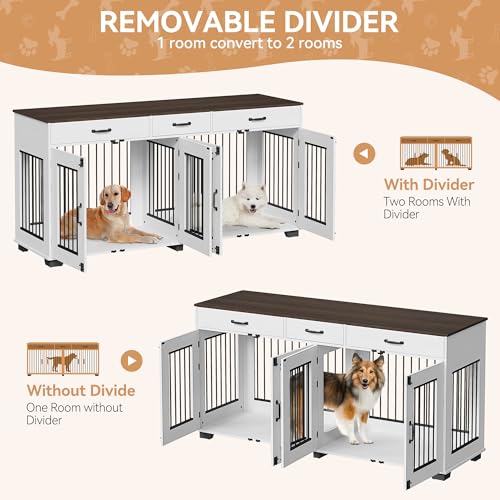 REMOVABLE DIVIDER
1 room convert to 2 rooms

With Divider
Two Rooms With Divider

Without Divide
One Room without Divider