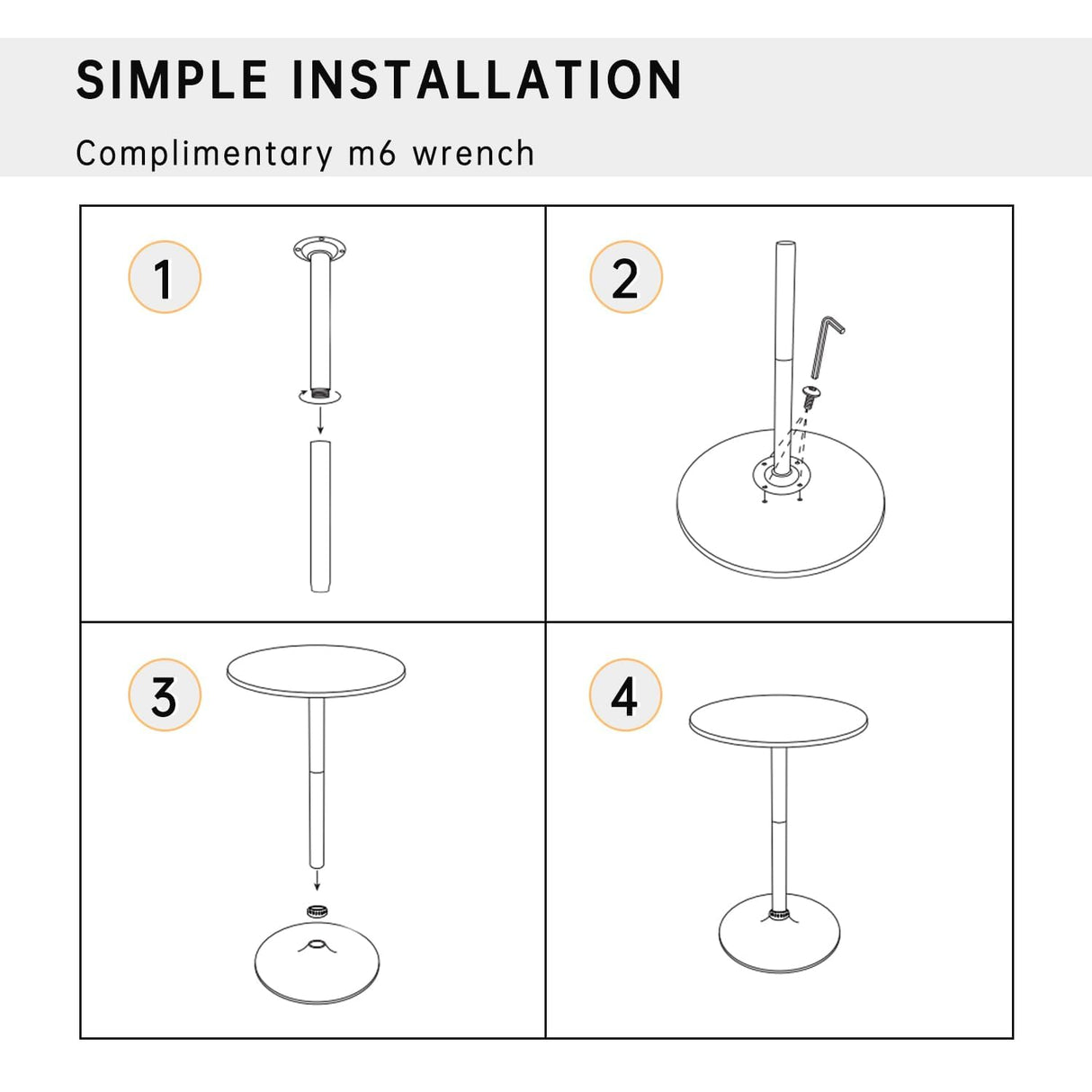 SIMPLE INSTALLATION

Complimentary m6 wrench

1

2

3

4