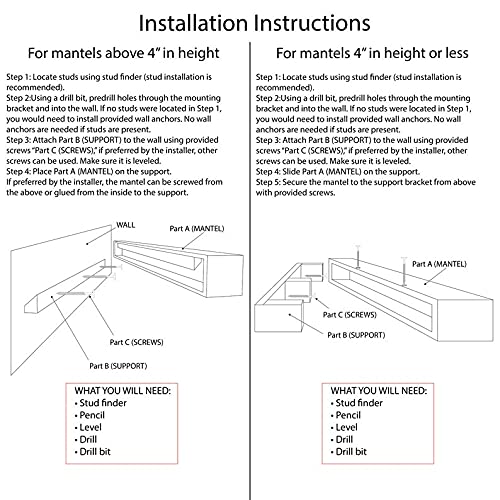 Installation Instructions

For mantels above 4" in height

Step 1: Locate studs using stud finder (stud installation is recommended).
Step 2:Using a drill bit, predrill holes through the mounting bracket and into the wall. If no studs were located in Step 1, you would need to install provided wall anchors. No wall anchors are needed if studs are present.
Step 3: Attach Part B (SUPPORT) to the wall using provided screws "Part C (SCREWS)," if preferred by the installer, other screws can be used. Make sure it is leveled.
Step 4: Place Part A (MANTEL) on the support.
If preferred by the installer, the mantel can be screwed from the above or glued from the inside to the support.

WALL
Part A (MANTEL)
Part C (SCREWS)
Part B (SUPPORT)

WHAT YOU WILL NEED:
• Stud finder
• Pencil
• Level
• Drill
• Drill bit

For mantels 4" in height or less

Step 1: Locate studs using stud finder (stud installation is recommended).
Step 2:Using a drill bit, predrill holes through the mounting bracket and into the wall. If no studs were located in Step 1, you would need to install provided wall anchors. No wall anchors are needed if studs are present.
Step 3: Attach Part B (SUPPORT) to the wall using provided screws "Part C (SCREWS)," if preferred by the installer, other screws can be used. Make sure it is leveled.
Step 4: Slide Part A (MANTEL) on the support.
Step 5: Secure the mantel to the support bracket from above with provided screws.

Part A (MANTEL)
Part C (SCREWS)
Part B (SUPPORT)

WHAT YOU WILL NEED:
• Stud finder
• Pencil
• Level
• Drill
• Drill bit