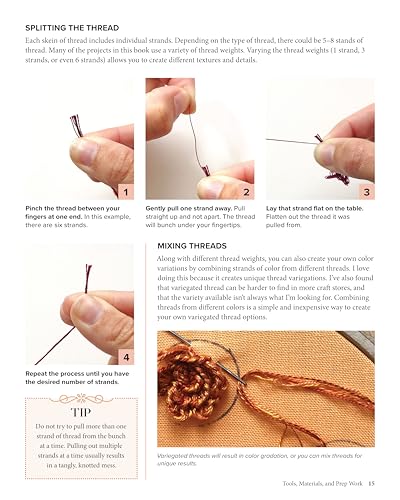 SPLITTING THE THREAD

Each skein of thread includes individual strands. Depending on the type of thread, there could be 5–8 stands of thread. Many of the projects in this book use a variety of thread weights. Varying the thread weights (1 strand, 3 strands, or even 6 strands) allows you to create different textures and details.

1

Pinch the thread between your fingers at one end. In this example, there are six strands.

2

Gently pull one strand away. Pull straight up and not apart. The thread will bunch under your fingertips.

3

Lay that strand flat on the table. Flatten out the thread it was pulled from.

4

Repeat the process until you have the desired number of strands.

TIP

Do not try to pull more than one strand of thread from the bunch at a time. Pulling out multiple strands at a time usually results in a tangly, knotted mess.

MIXING THREADS

Along with different thread weights, you can also create your own color variations by combining strands of color from different threads. I love doing this because it creates unique thread variegations. I've also found that variegated thread can be harder to find in more craft stores, and that the variety available isn't always what I'm looking for. Combining threads from different colors is a simple and inexpensive way to create your own variegated thread options.

Variegated threads will result in color gradation, or you can mix threads for unique results.

Tools, Materials, and Prep Work 15