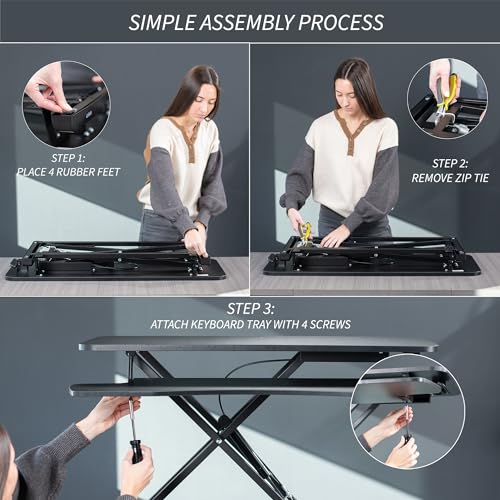 SIMPLE ASSEMBLY PROCESS

STEP 1:
PLACE 4 RUBBER FEET

STEP 2:
REMOVE ZIP TIE

STEP 3:
ATTACH KEYBOARD TRAY WITH 4 SCREWS