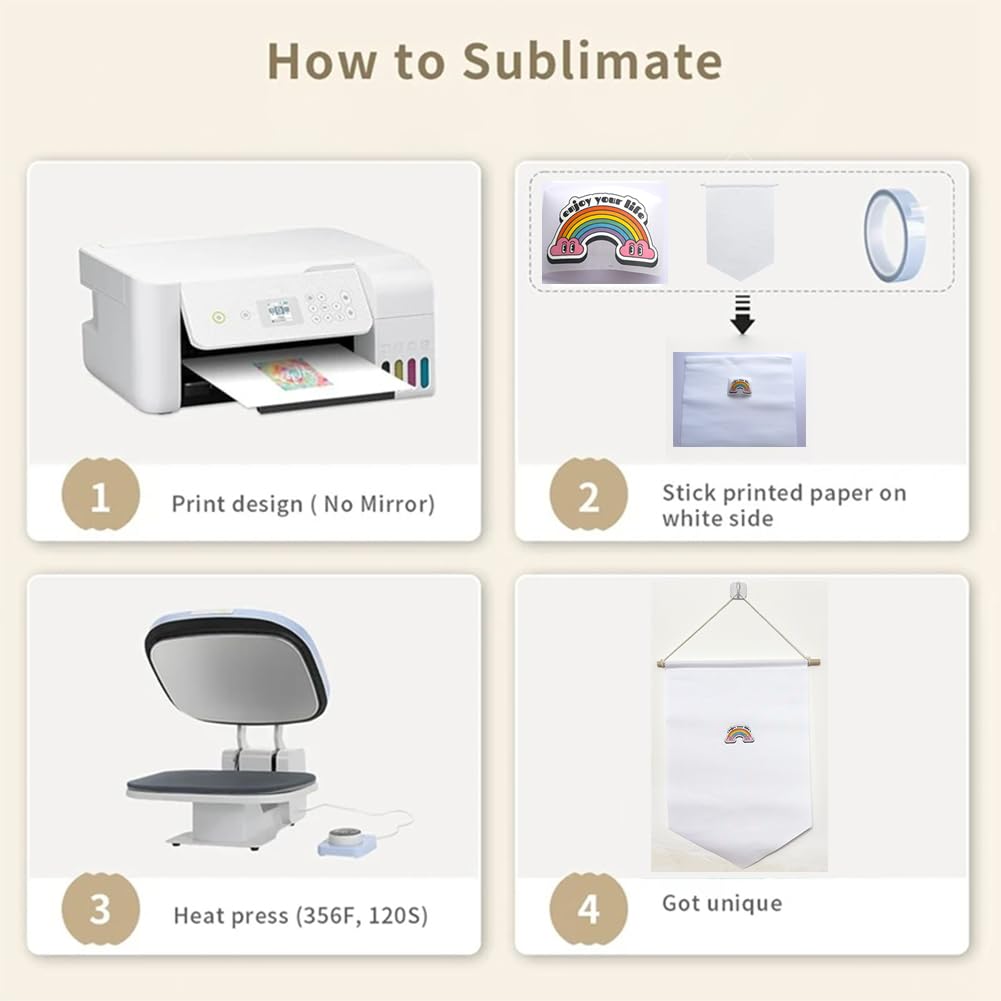 How to Sublimate

1 Print design ( No Mirror)

enjoy your life

2 Stick printed paper on white side

3 Heat press (356F, 120S)

4 Got unique