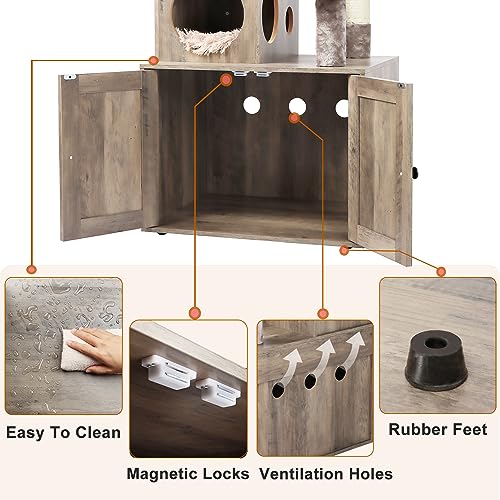 Easy To Clean

Magnetic Locks

Ventilation Holes

Rubber Feet