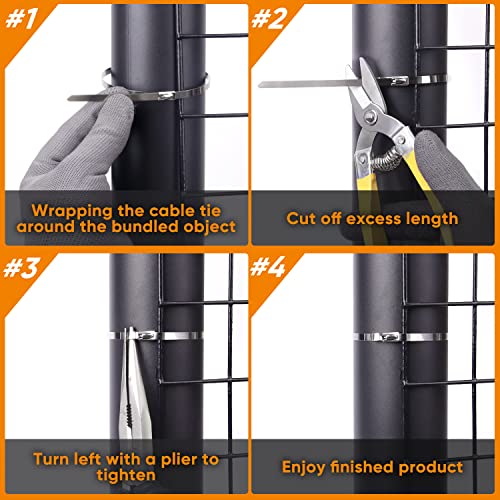 #1

Wrapping the cable tie around the bundled object

#2

Cut off excess length

#3

Turn left with a plier to tighten

#4

Enjoy finished product