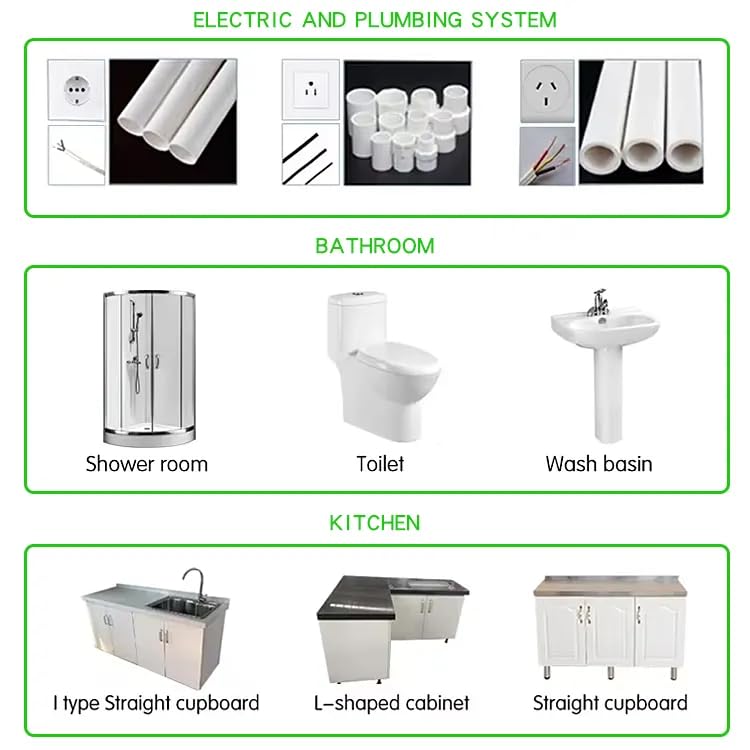 ELECTRIC AND PLUMBING SYSTEM

BATHROOM

Shower room

Toilet

Wash basin

KITCHEN

I type Straight cupboard

L-shaped cabinet

Straight cupboard