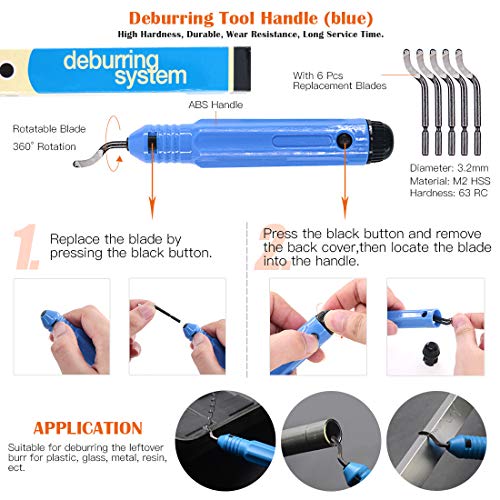 Deburring Tool Handle (blue)
High Hardness, Durable, Wear Resistance, Long Service Time.

deburring system

With 6 Pcs Replacement Blades

ABS Handle

Rotatable Blade
360° Rotation

Diameter: 3.2mm
Material: M2 HSS
Hardness: 63 RC

1. Replace the blade by pressing the black button.

2. Press the black button and remove the back cover,then locate the blade into the handle.

APPLICATION
Suitable for deburring the leftover burr for plastic, glass, metal, resin, ect.