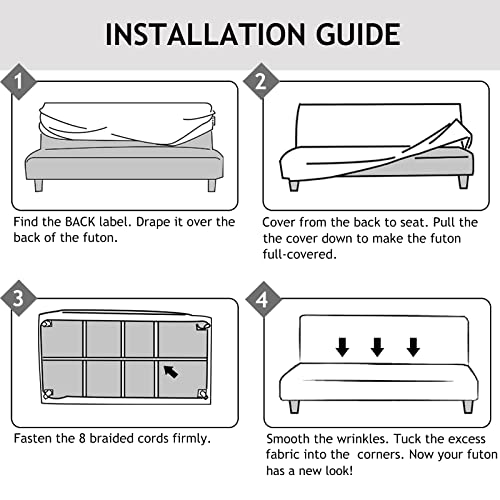 INSTALLATION GUIDE

1

Find the BACK label. Drape it over the back of the futon.

2

Cover from the back to seat. Pull the the cover down to make the futon full-covered.

3

Fasten the 8 braided cords firmly.

4

Smooth the wrinkles. Tuck the excess fabric into the corners. Now your futon has a new look!