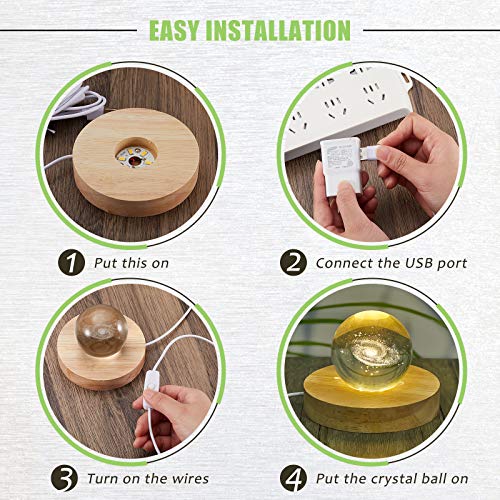 EASY INSTALLATION

1 Put this on

2 Connect the USB port

3 Turn on the wires

4 Put the crystal ball on