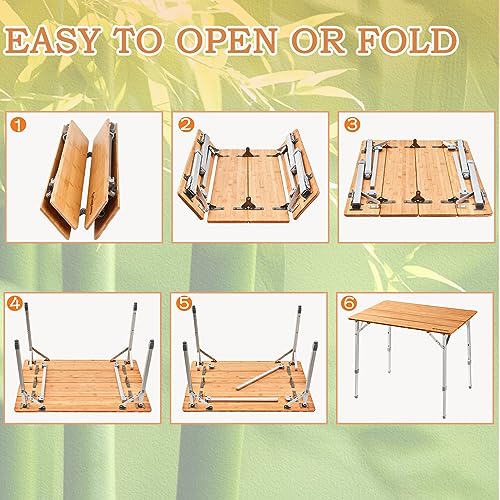 EASY TO OPEN OR FOLD

1

2

3

4

5

6