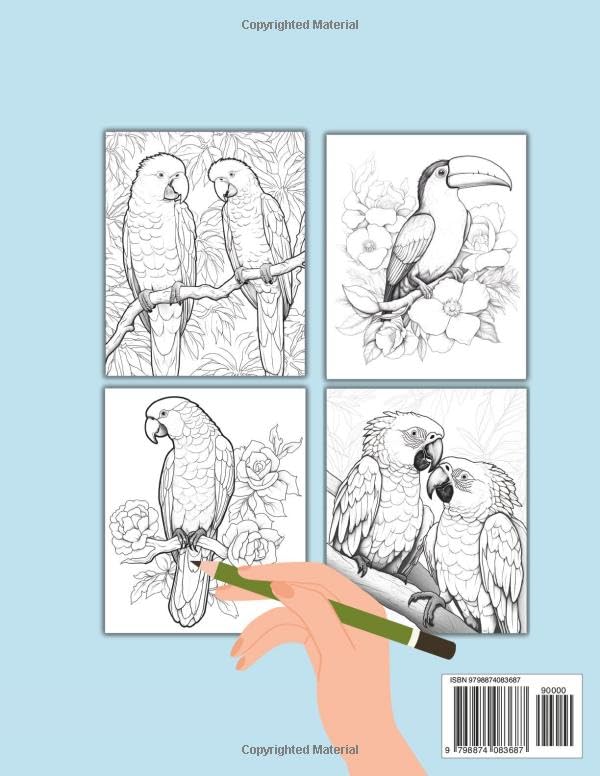 Copyrighted Material

ISBN 9798874083687

90000

9 798874 083687

Copyrighted Material