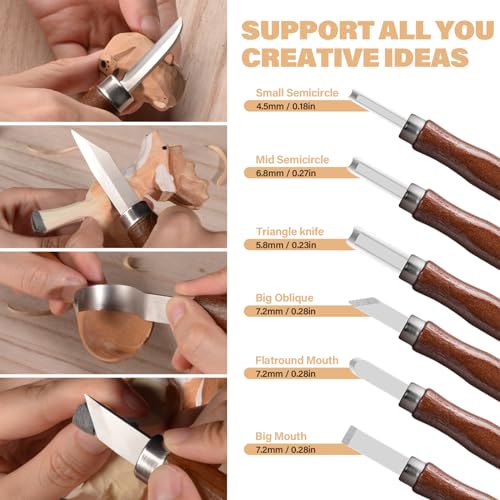 SUPPORT ALL YOU CREATIVE IDEAS

Small Semicircle
4.5mm / 0.18in

Mid Semicircle
6.8mm / 0.27in

Triangle knife
5.8mm / 0.23in

Big Oblique
7.2mm / 0.28in

Flatround Mouth
7.2mm / 0.28in

Big Mouth
7.2mm / 0.28in