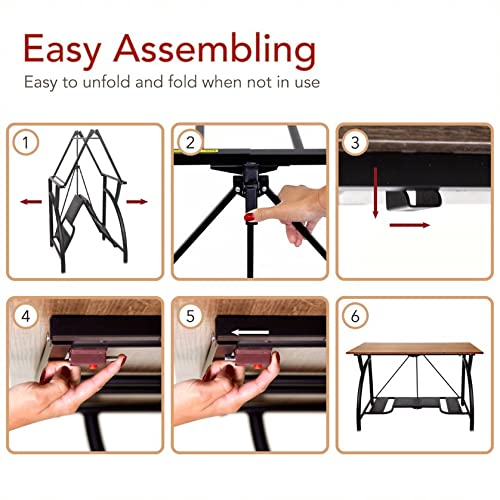 Easy Assembling
Easy to unfold and fold when not in use

1

2

3

4

5

6