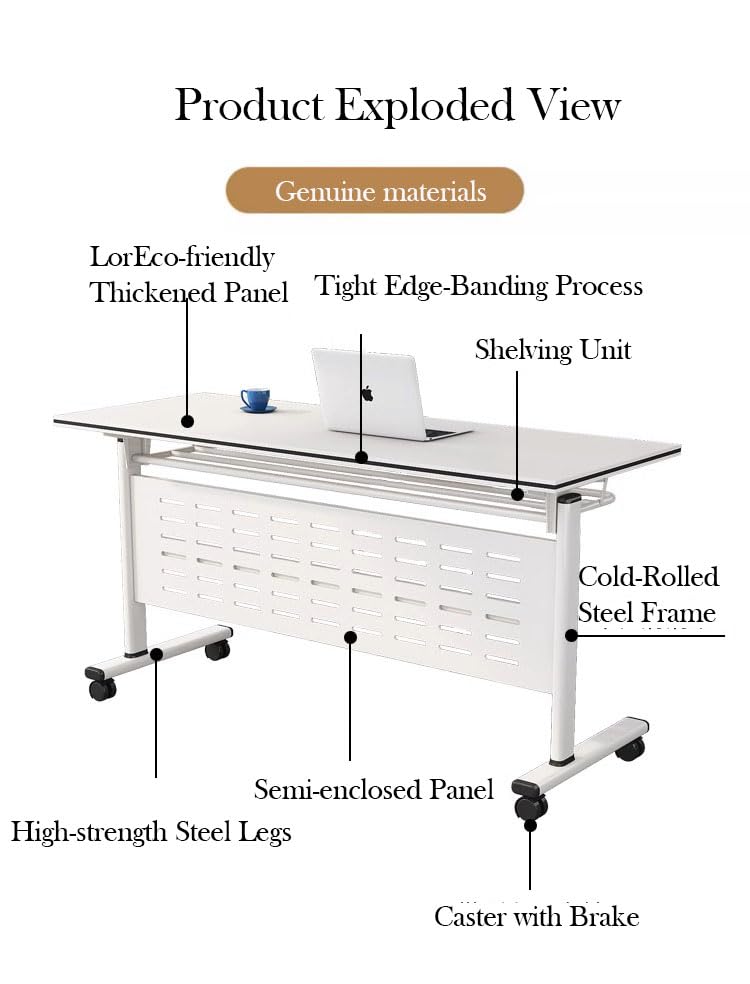 Product Exploded View

Genuine materials

LorEco-friendly Thickened Panel

Tight Edge-Banding Process

Shelving Unit

Cold-Rolled Steel Frame

Semi-enclosed Panel

High-strength Steel Legs

Caster with Brake