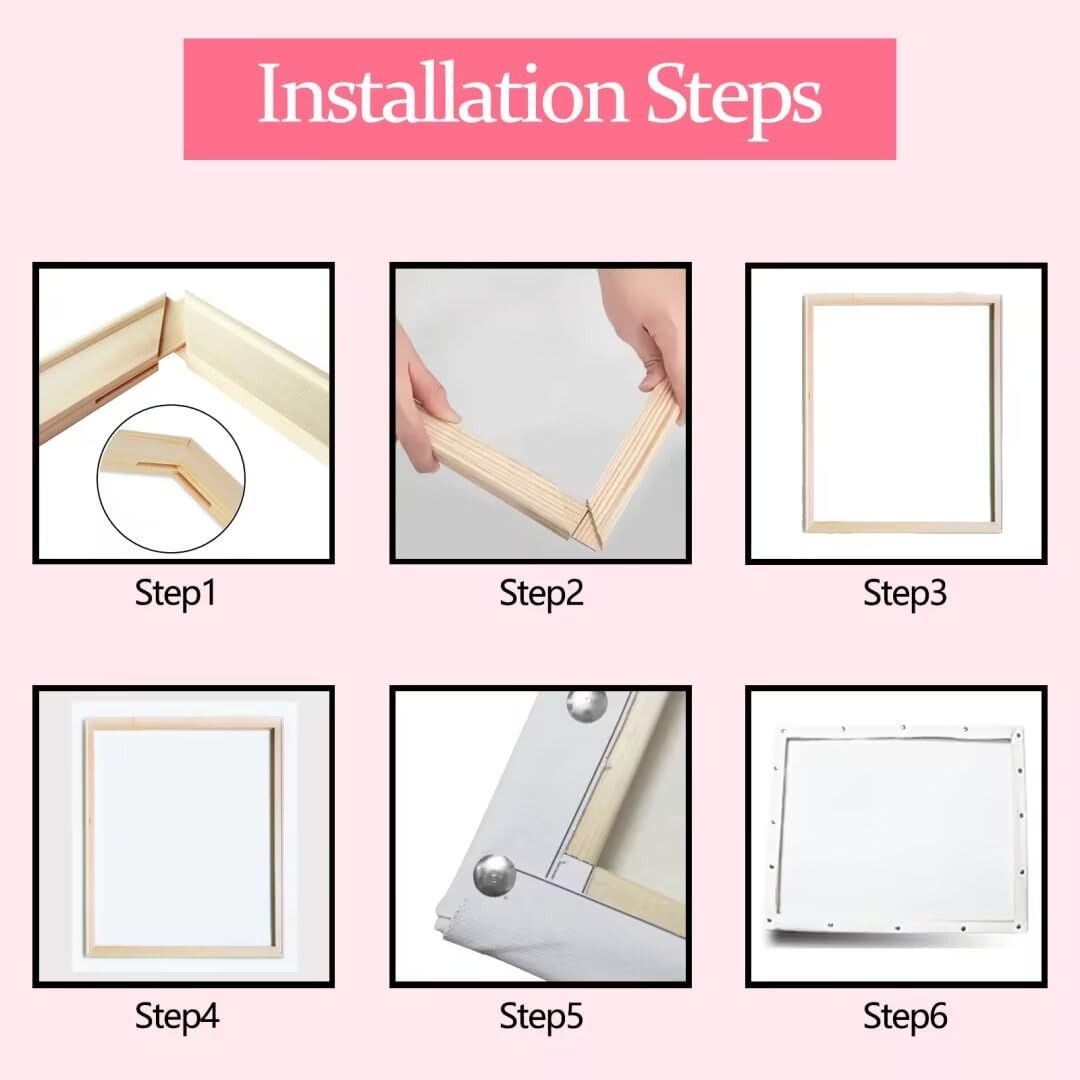 Installation Steps

Step1

Step2

Step3

Step4

Step5

Step6