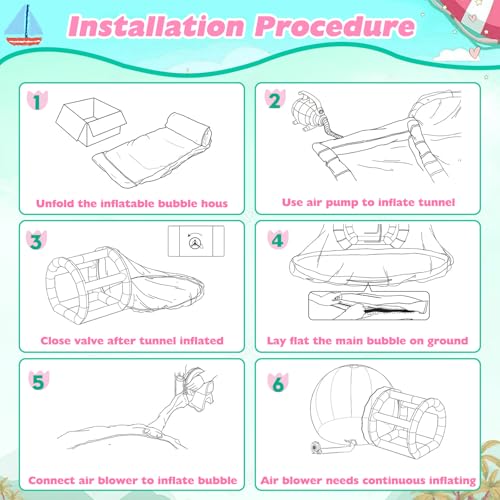 Installation Procedure

1
Unfold the inflatable bubble hous

2
Use air pump to inflate tunnel

3
Close valve after tunnel inflated

4
Lay flat the main bubble on ground

5
Connect air blower to inflate bubble

6
Air blower needs continuous inflating