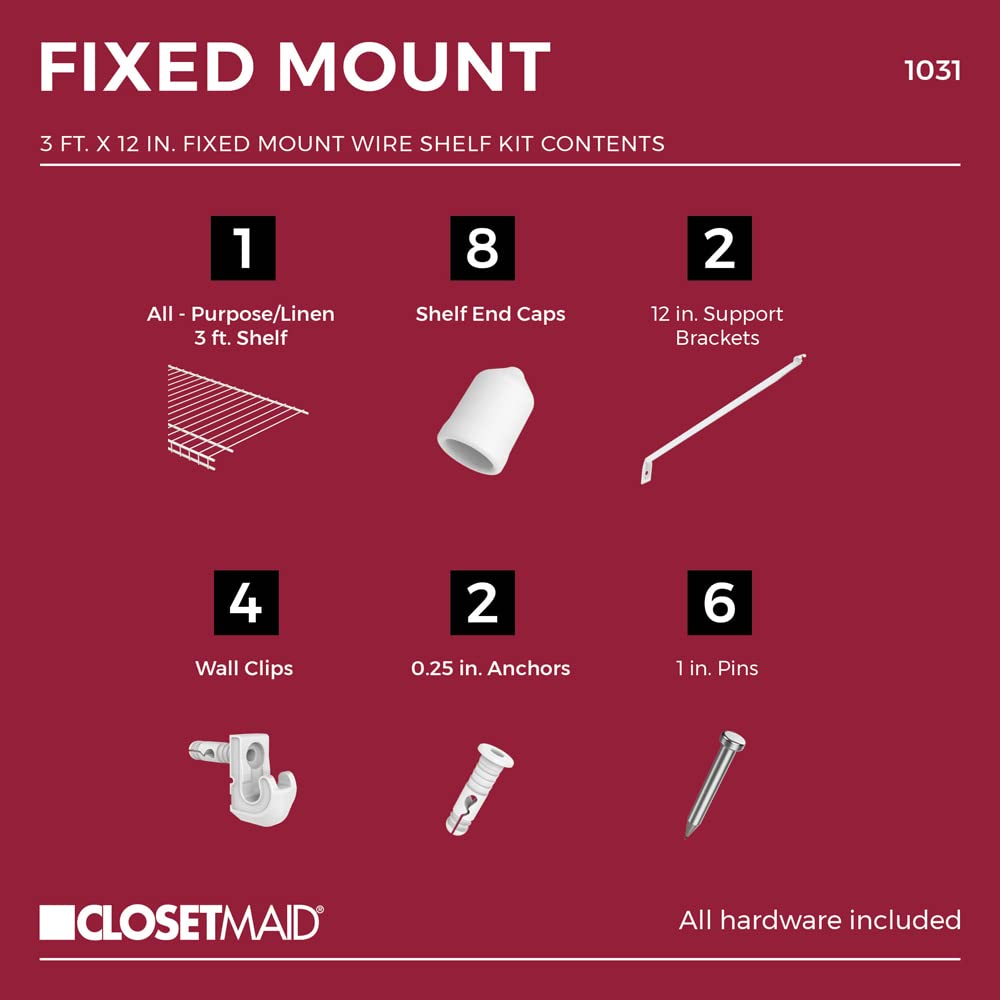 FIXED MOUNT

1031

3 FT. X 12 IN. FIXED MOUNT WIRE SHELF KIT CONTENTS

1
All - Purpose/Linen 3 ft. Shelf

8
Shelf End Caps

2
12 in. Support Brackets

4
Wall Clips

2
0.25 in. Anchors

6
1 in. Pins

CLOSETMAID®

All hardware included