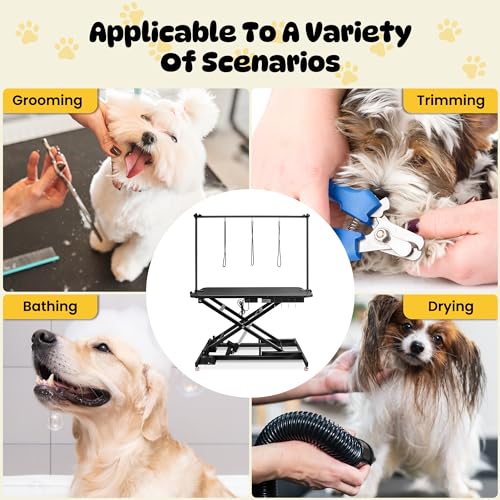 Applicable To A Variety Of Scenarios

Grooming

Trimming

Bathing

Drying