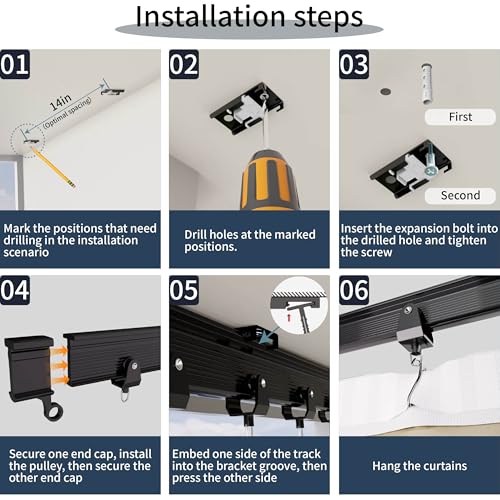 Installation steps

01

14in
(Optimal spacing)

Mark the positions that need drilling in the installation scenario

02

Drill holes at the marked positions.

03

First

Second

Insert the expansion bolt into the drilled hole and tighten the screw

04

Secure one end cap, install the pulley, then secure the other end cap

05

Embed one side of the track into the bracket groove, then press the other side

06

Hang the curtains