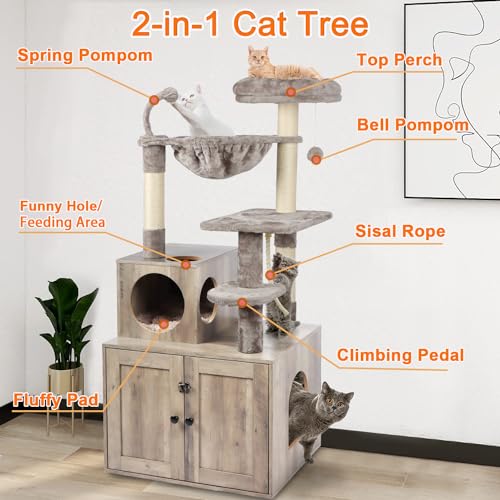 2-in-1 Cat Tree

Spring Pompom

Top Perch

Bell Pompom

Funny Hole/ Feeding Area

Sisal Rope

Climbing Pedal

Fluffy Pad