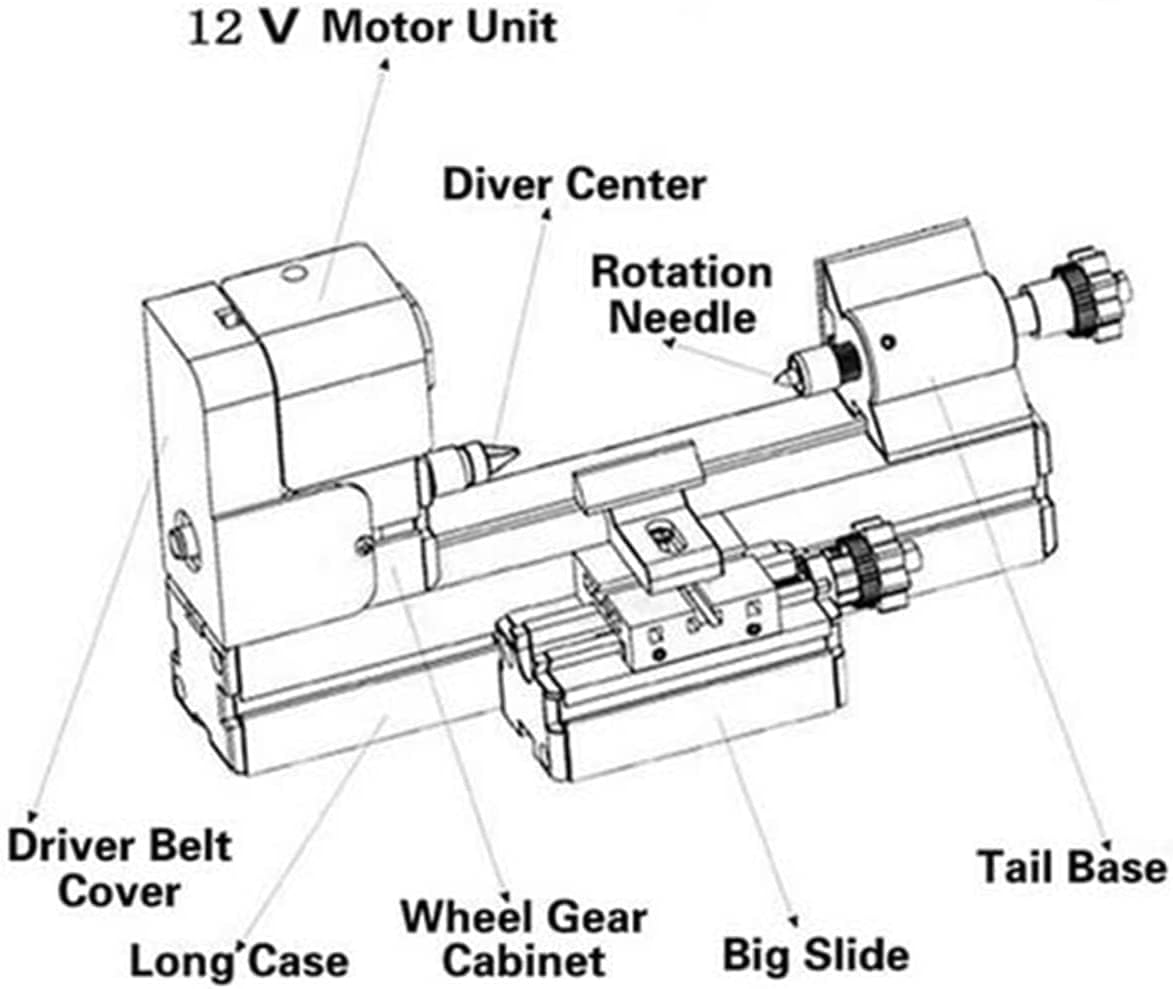 12 V Motor Unit

Diver Center

Rotation Needle

Driver Belt Cover

Long Case

Wheel Gear Cabinet

Big Slide

Tail Base